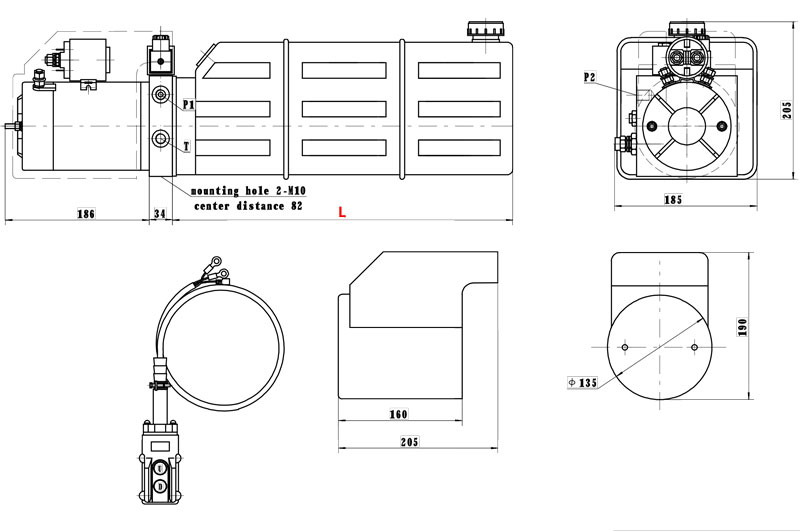 P1
T
mounting hole 2-M10
center distance 82
186
34
L
P2
205
185
160
205
190
$\phi$ 135
U
D