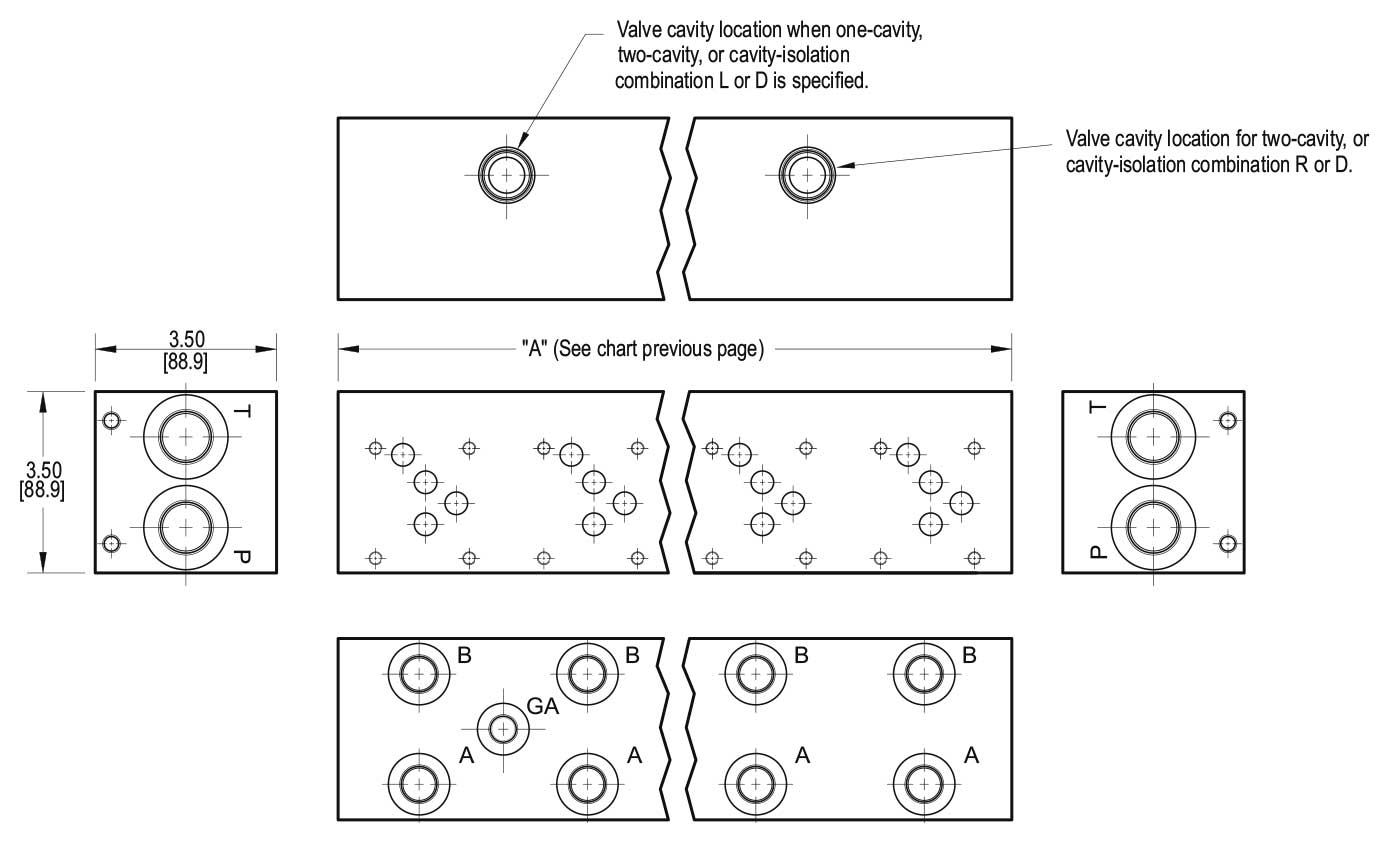 Valve cavity location when one-cavity, two-cavity, or cavity-isolation combination L or D is specified.

Valve cavity location for two-cavity, or cavity-isolation combination R or D.

3.50
[88.9]

"A" (See chart previous page)

3.50
[88.9]

T

P

T

P

B

B

B

B

GA

A

A

A

A