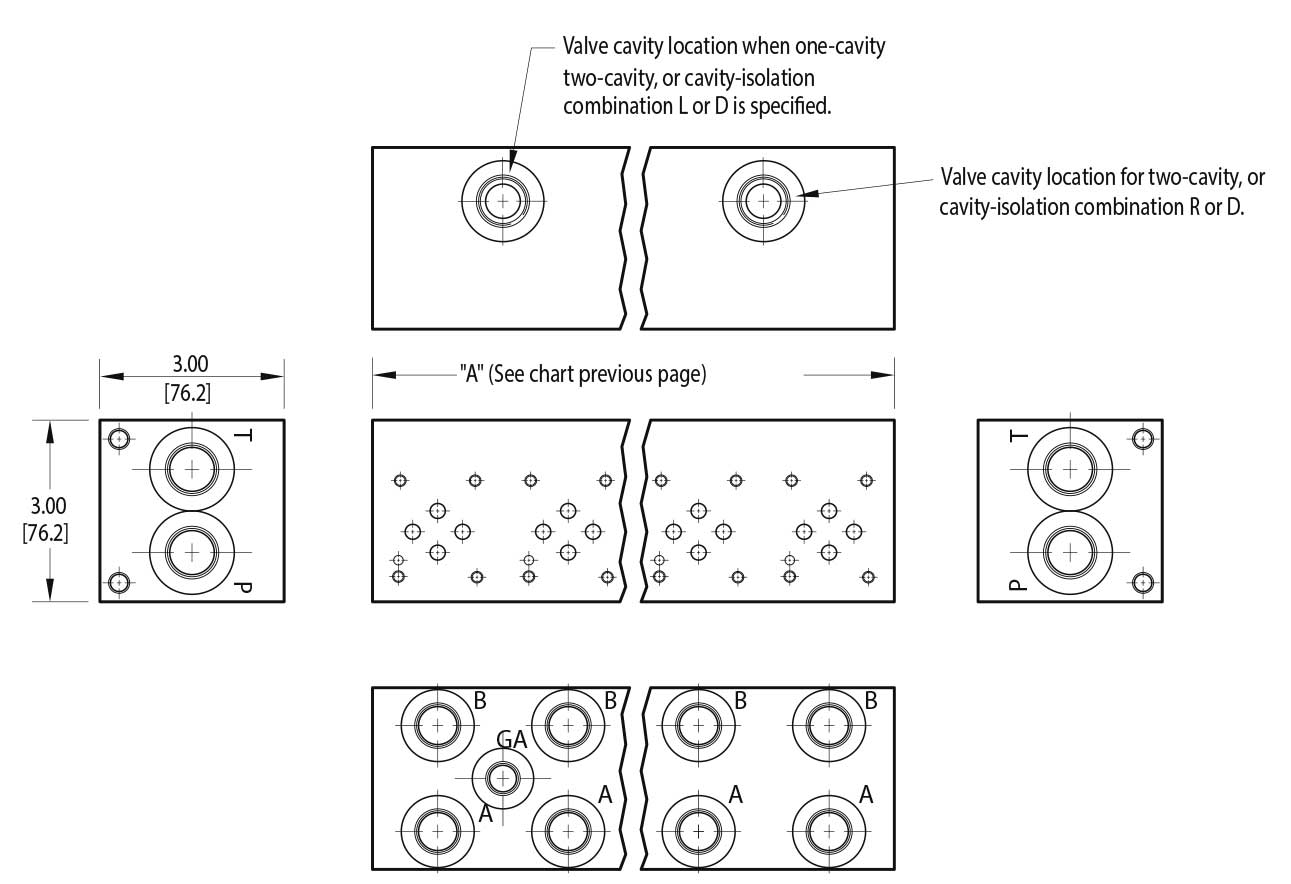 Valve cavity location when one-cavity two-cavity, or cavity-isolation combination L or D is specified.

Valve cavity location for two-cavity, or cavity-isolation combination R or D.

3.00
[76.2]

"A" (See chart previous page)

3.00
[76.2]

T
P

T
P

B
B
B
B
GA
A
A
A
A