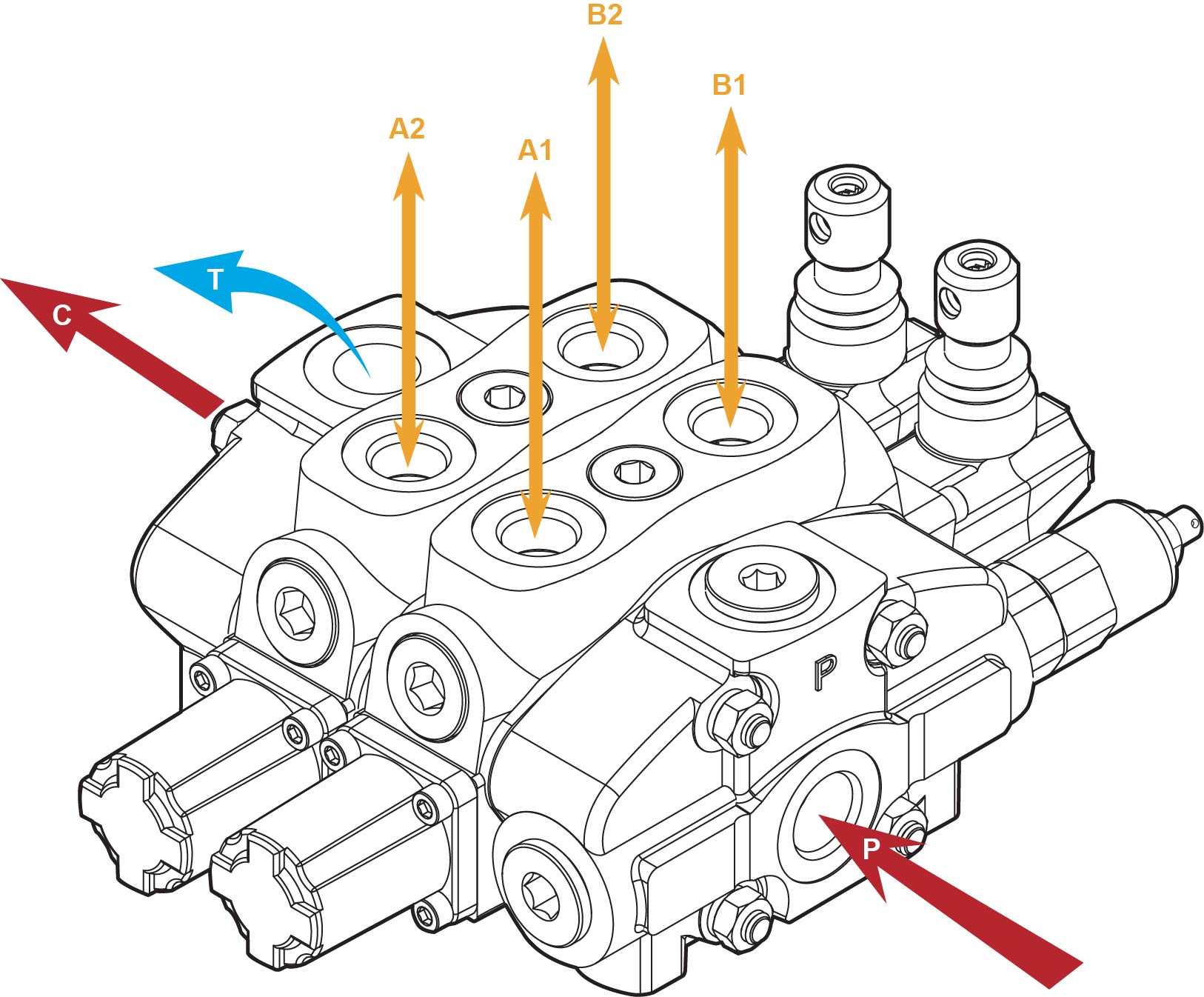 B2
B1
A2
A1
T
C
P
P