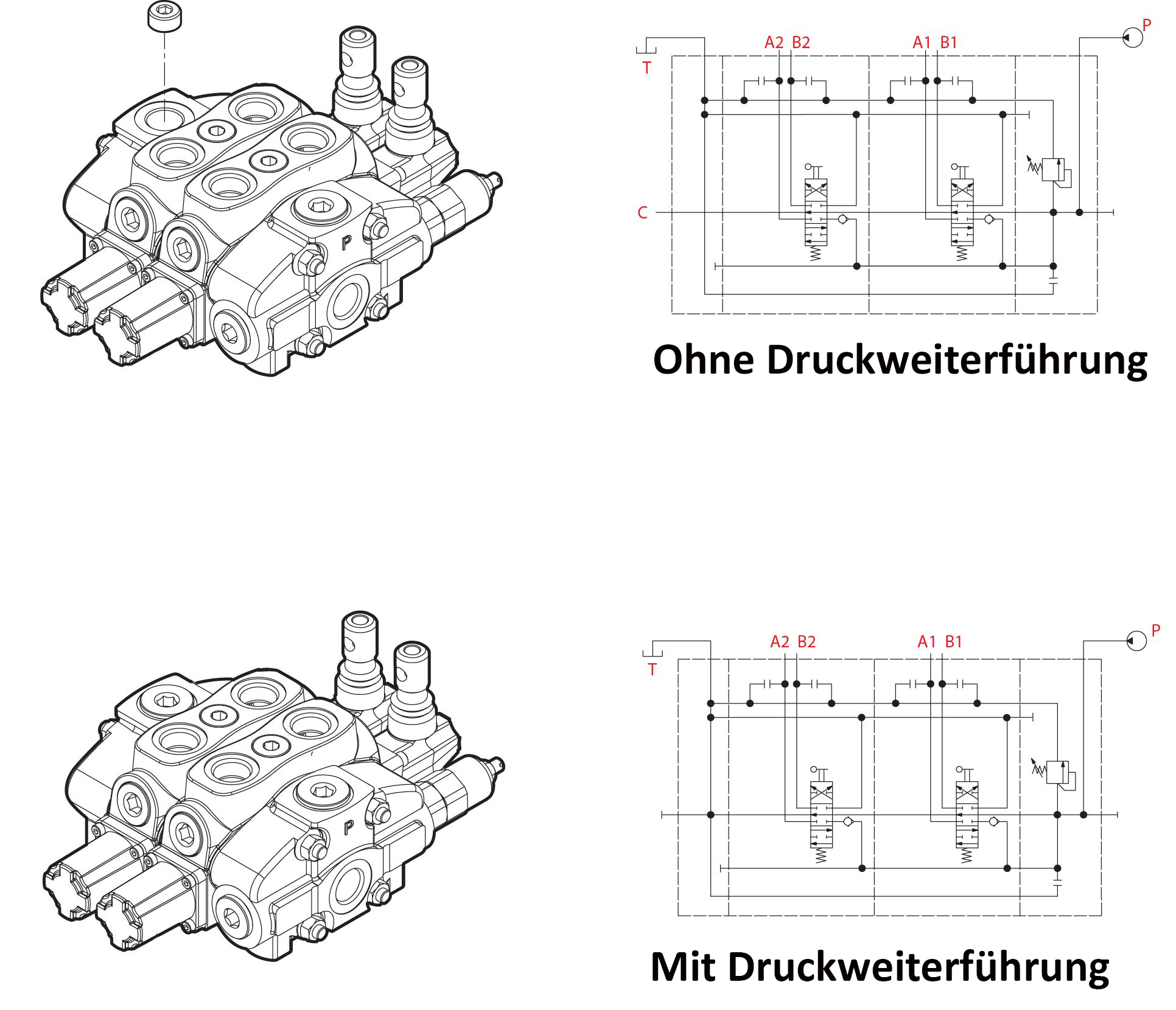 P

T

A2 B2

A1 B1

P

C

Ohne Druckweiterführung

P

T

A2 B2

A1 B1

P

Mit Druckweiterführung