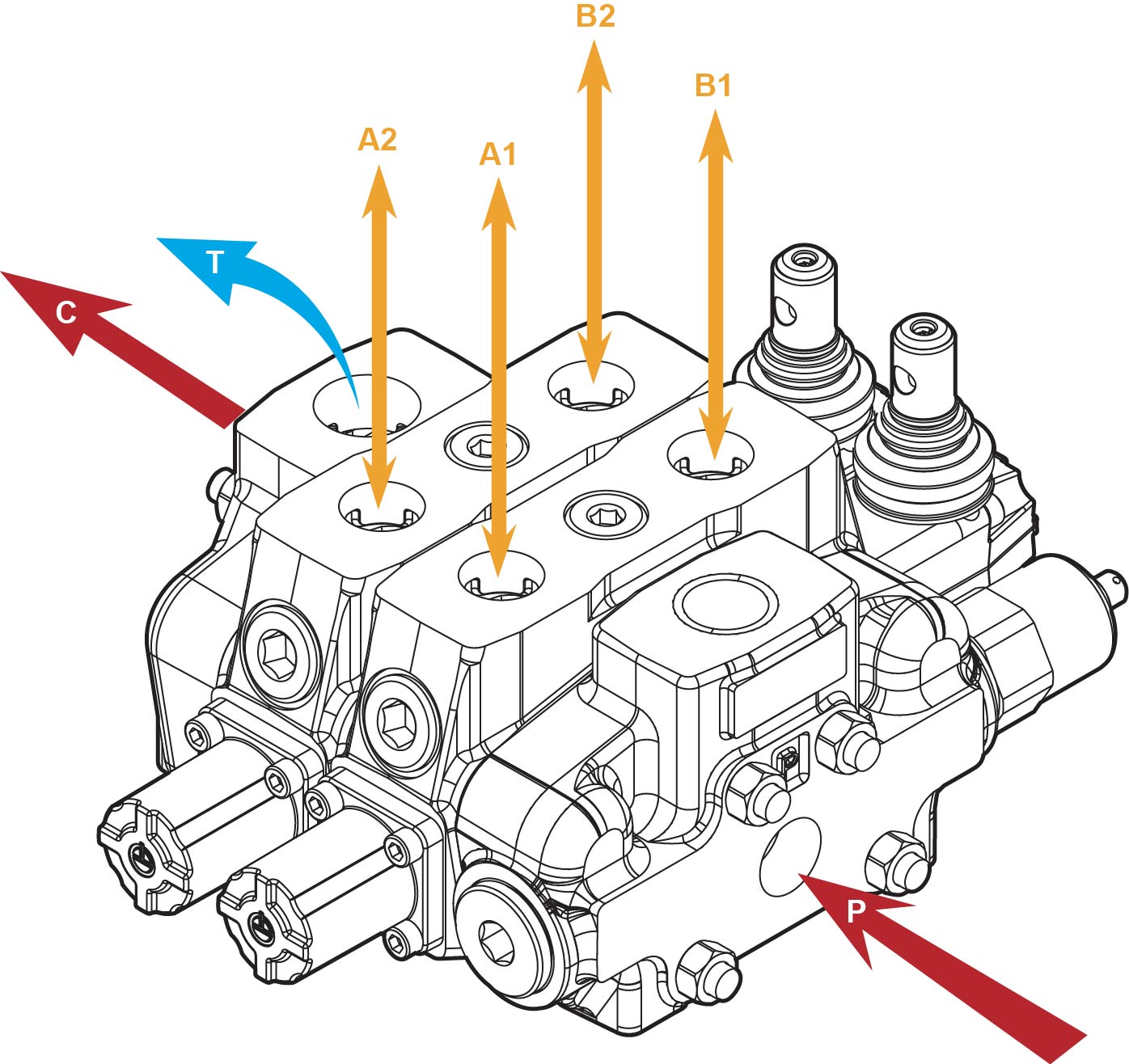 B2
B1
A2
A1
T
C
P