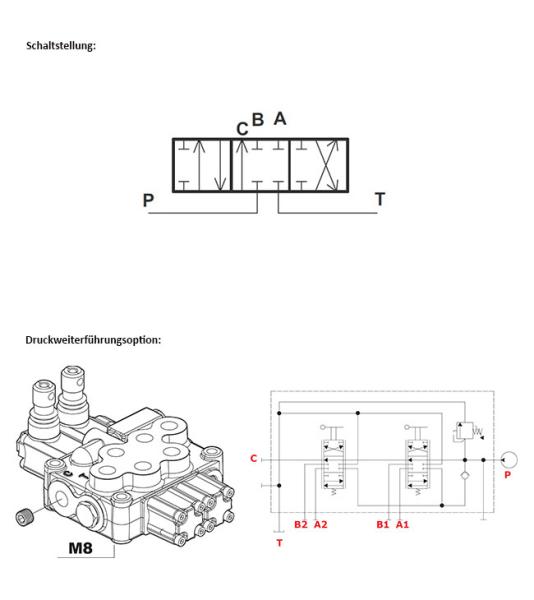 Schaltstellung:

C B A

P

T

Druckweiterführungsoption:

M8

C

P

B2 A2

B1 A1

T