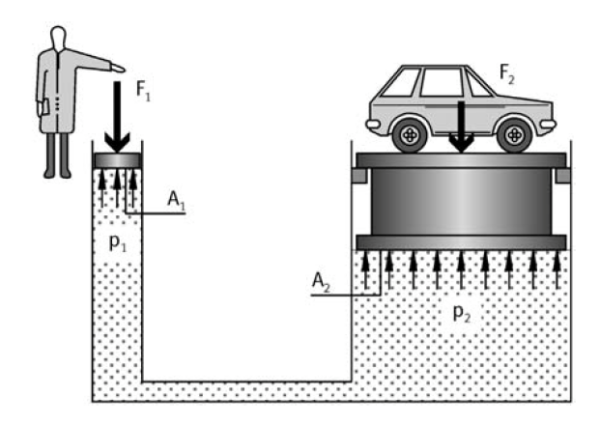 $F_1$

$F_2$

$A_1$

$p_1$

$A_2$

$p_2$