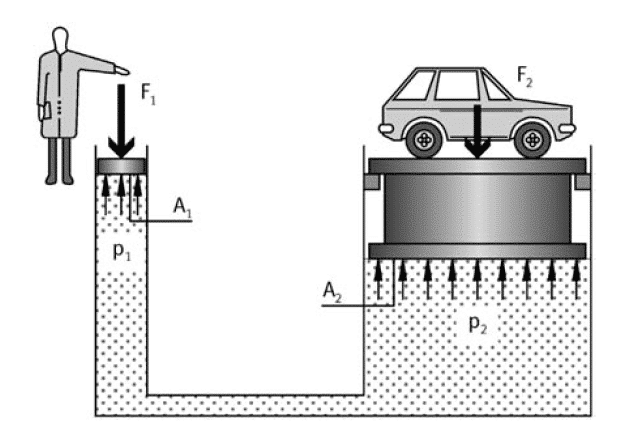 $F_1$

$F_2$

$A_1$

$p_1$

$A_2$

$p_2$